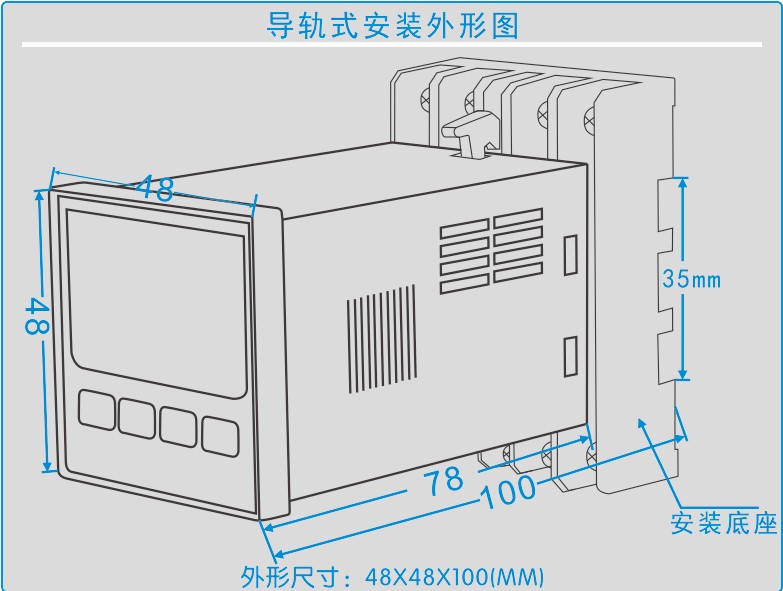 导轨式安装外形图

48

48

35mm

78

100

安装底座

外形尺寸：48X48X100(MM)